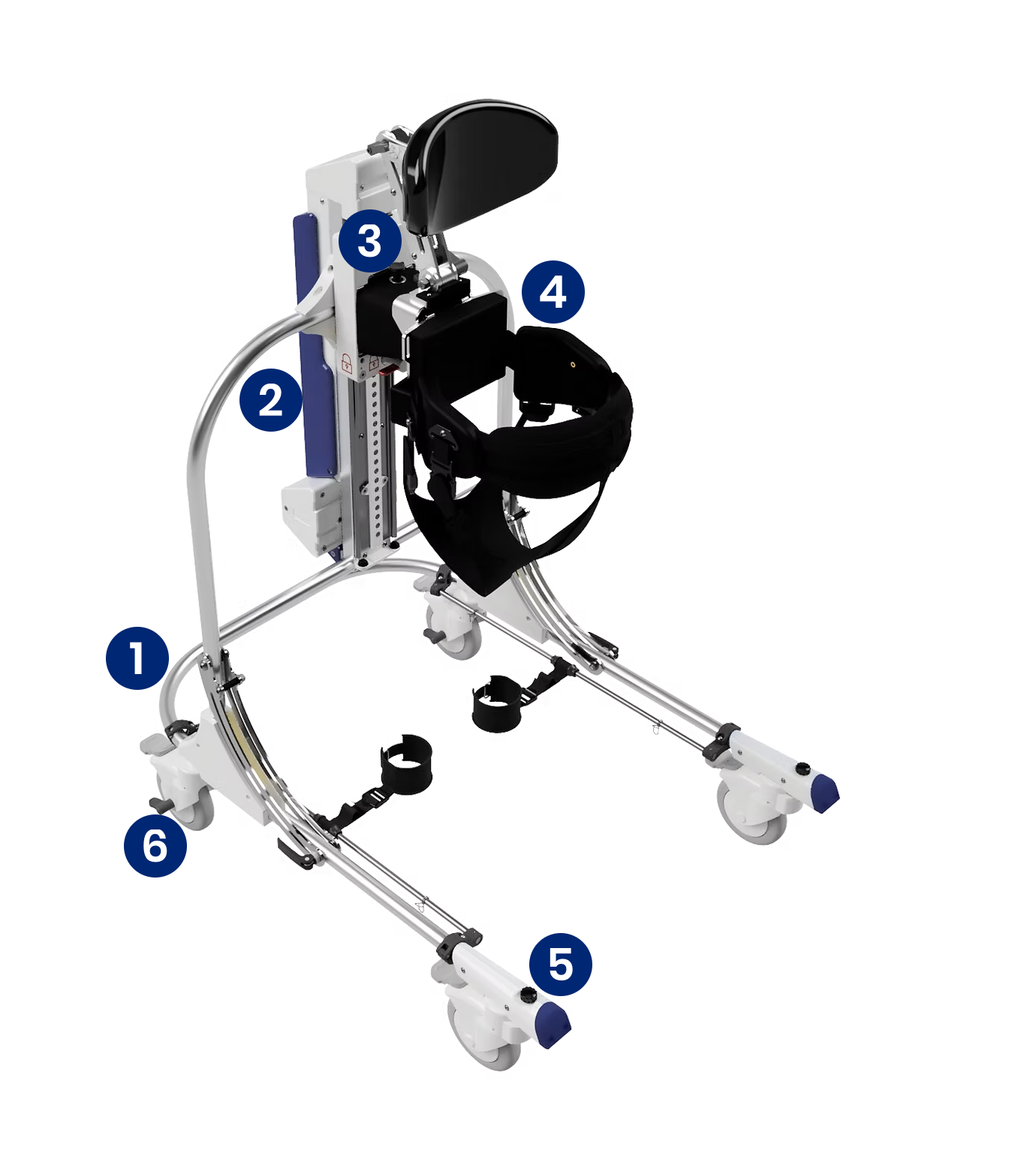 3
4
2
1
6
5